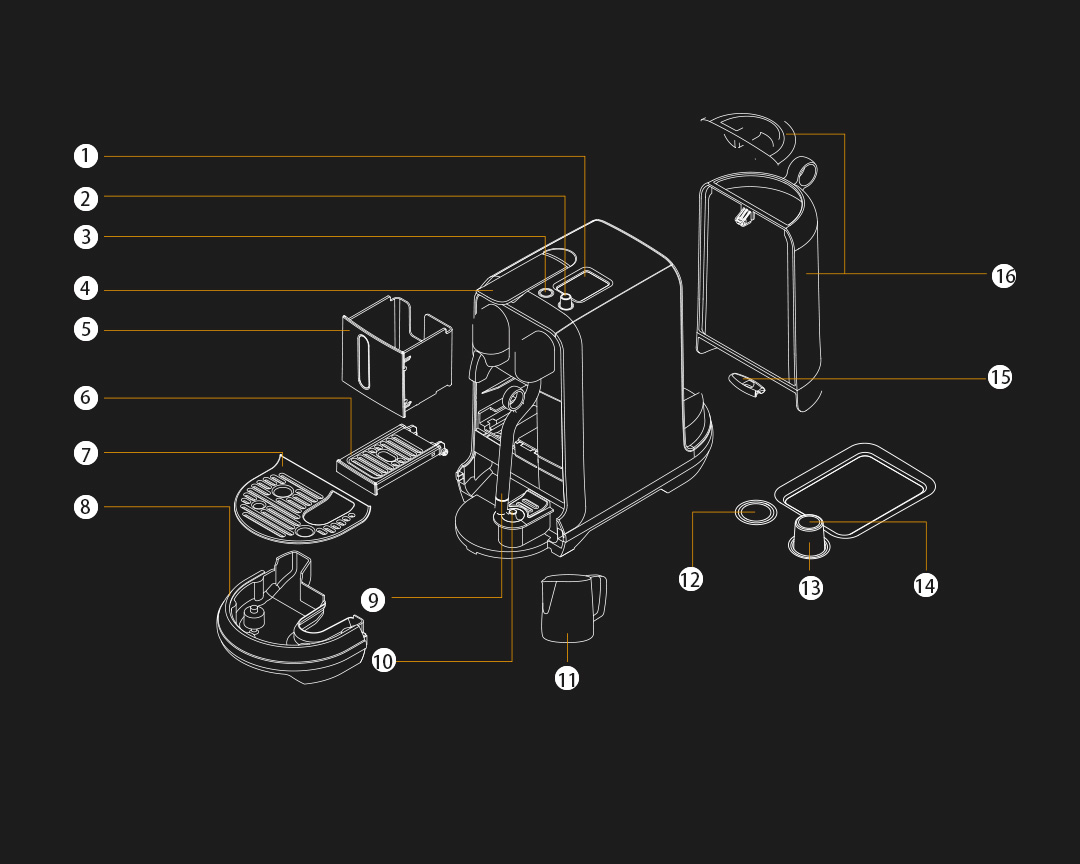 1
2
3
4
5
6
7
8
9
10
11
12
13
14
15
16