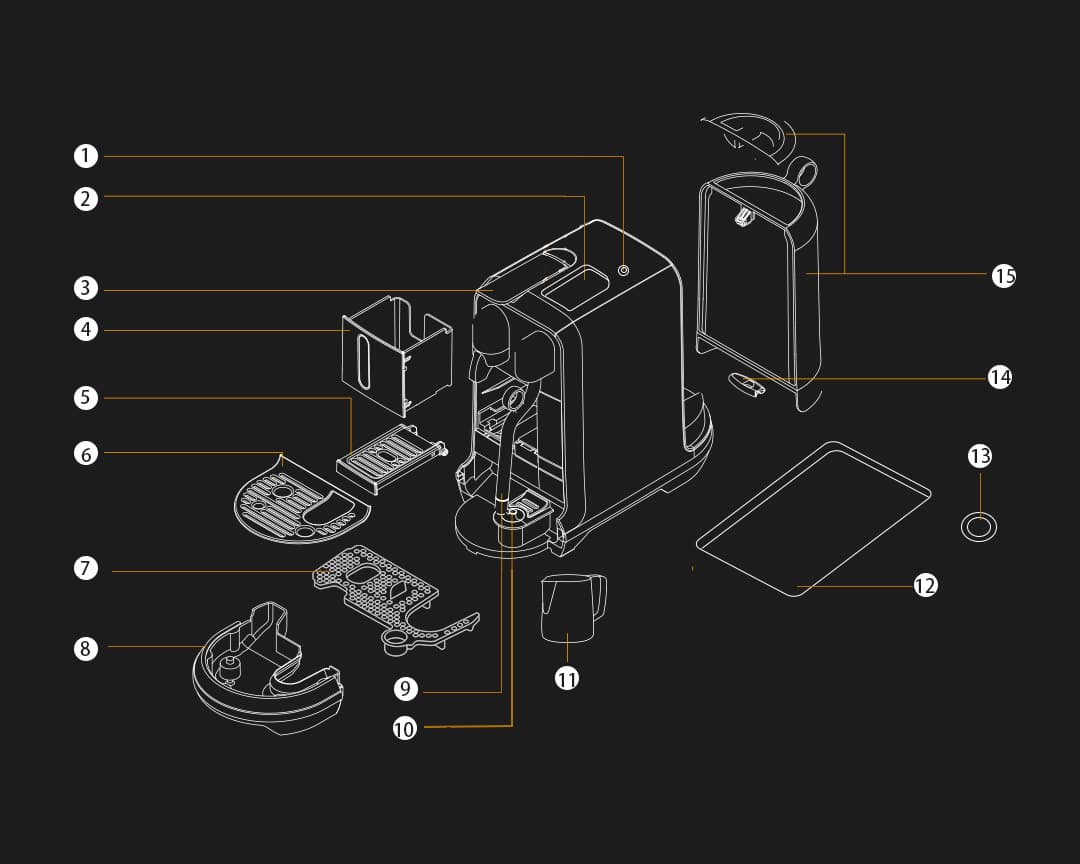 1
2
3
4
5
6
7
8
9
10
11
12
13
14
15